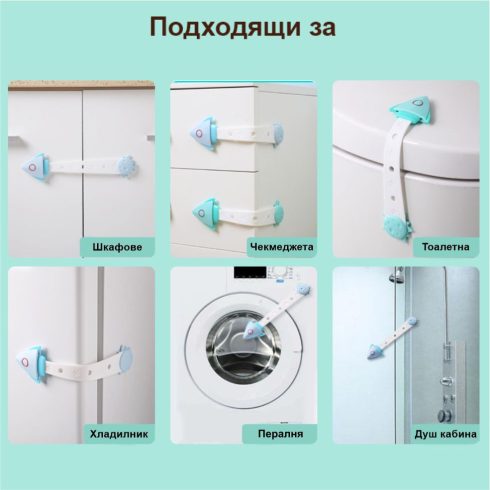 Подходящи за

Шкафове

Чекмеджета

Тоалетна

Хладилник

Пералня

Душ кабина